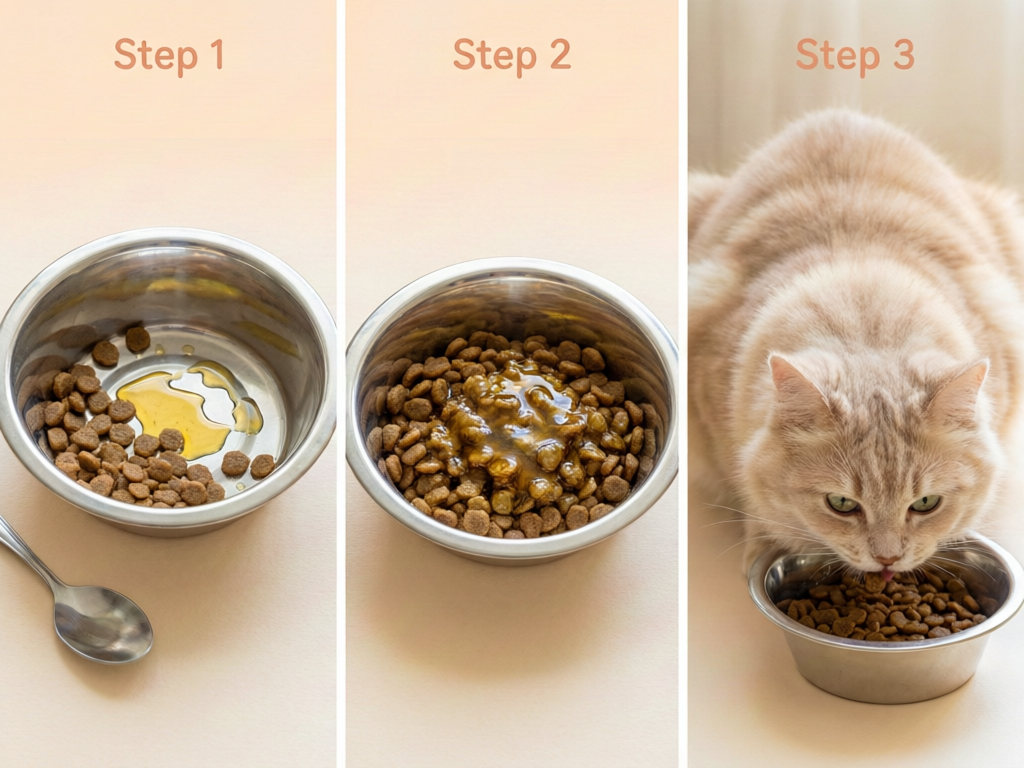 Step 1

Step 2

Step 3